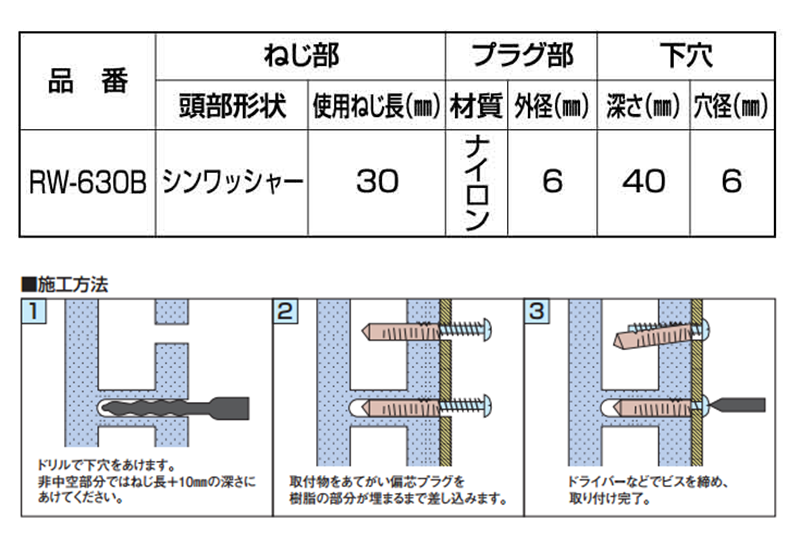 | 品　番 | ねじ部 | | プラグ部 | | 下穴 | |
|---|---|---|---|---|---|---|
| | 頭部形状 | 使用ねじ長(㎜) | 材質 | 外径(㎜) | 深さ(㎜) | 穴径(㎜) |
| RW-630B | シンワッシャー | 30 | ナイロン | 6 | 40 | 6 |

■施工方法

1

ドリルで下穴をあけます。
非中空部分ではねじ長＋10㎜の深さにあけてください。

2

取付物をあてがい偏芯プラグを樹脂の部分が埋まるまで差し込みます。

3

ドライバーなどでビスを締め、取り付け完了。